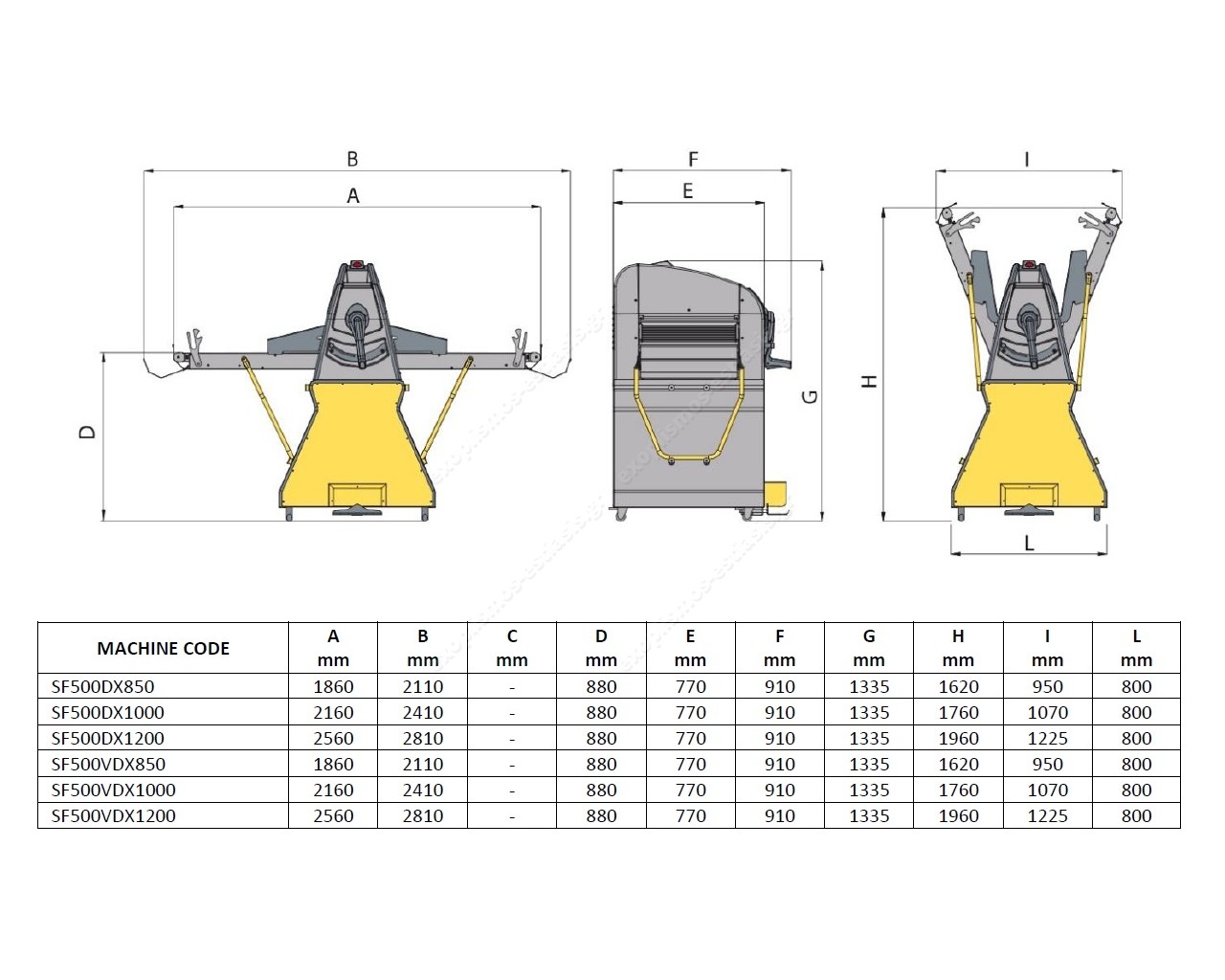 B

A

D

F

E

G

I

H

L

| MACHINE CODE | A mm | B mm | C mm | D mm | E mm | F mm | G mm | H mm | I mm | L mm |
|---|---|---|---|---|---|---|---|---|---|---|
| SF500DX850 | 1860 | 2110 | - | 880 | 770 | 910 | 1335 | 1620 | 950 | 800 |
| SF500DX1000 | 2160 | 2410 | - | 880 | 770 | 910 | 1335 | 1760 | 1070 | 800 |
| SF500DX1200 | 2560 | 2810 | - | 880 | 770 | 910 | 1335 | 1960 | 1225 | 800 |
| SF500VDX850 | 1860 | 2110 | - | 880 | 770 | 910 | 1335 | 1620 | 950 | 800 |
| SF500VDX1000 | 2160 | 2410 | - | 880 | 770 | 910 | 1335 | 1760 | 1070 | 800 |
| SF500VDX1200 | 2560 | 2810 | - | 880 | 770 | 910 | 1335 | 1960 | 1225 | 800 |